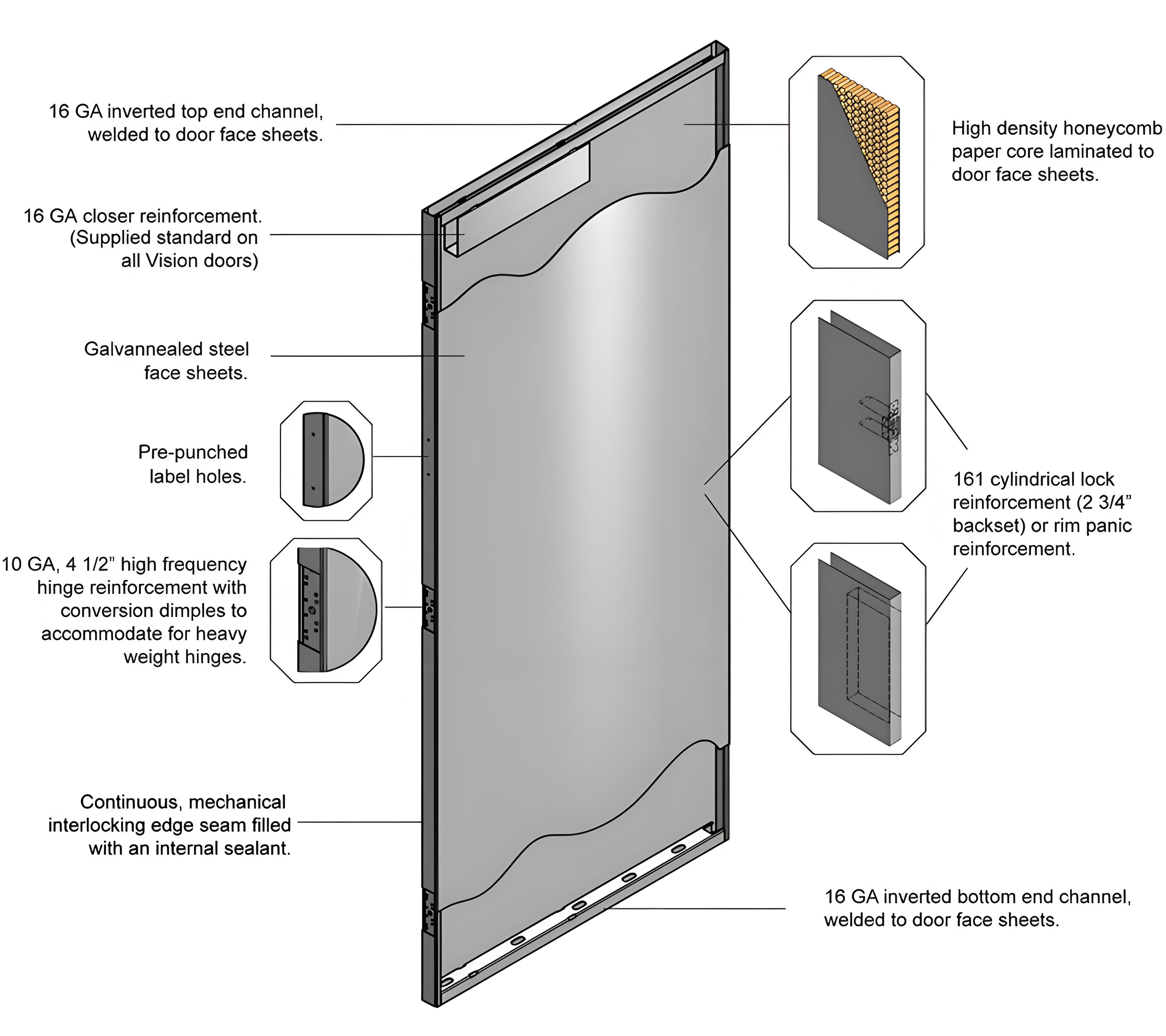 16 GA inverted top end channel, welded to door face sheets.

16 GA closer reinforcement. (Supplied standard on all Vision doors)

Galvannealed steel face sheets.

Pre-punched label holes.

10 GA, 4 1/2" high frequency hinge reinforcement with conversion dimples to accommodate for heavy weight hinges.

Continuous, mechanical interlocking edge seam filled with an internal sealant.

High density honeycomb paper core laminated to door face sheets.

161 cylindrical lock reinforcement (2 3/4" backset) or rim panic reinforcement.

16 GA inverted bottom end channel, welded to door face sheets.